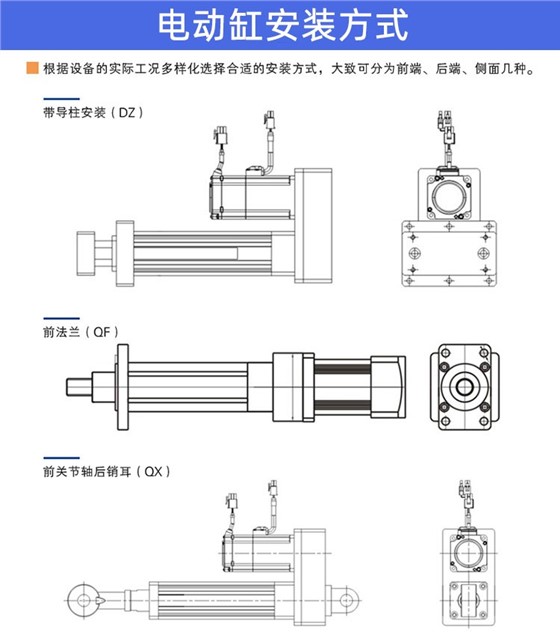 电动缸安装方式

根据设备的实际工况多样化选择合适的安装方式，大致可分为前端、后端、侧面几种。

带导柱安装（DZ）

前法兰（QF）

前关节轴后销耳（QX）