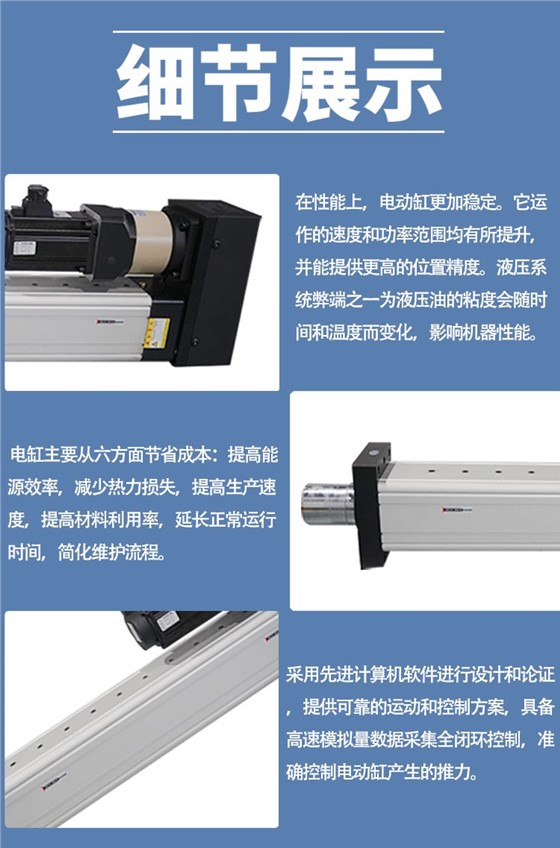 细节展示

在性能上，电动缸更加稳定。它运作的速度和功率范围均有所提升，并能提供更高的位置精度。液压系统弊端之一为液压油的粘度会随时间和温度而变化，影响机器性能。

电缸主要从六方面节省成本：提高能源效率，减少热力损失，提高生产速度，提高材料利用率，延长正常运行时间，简化维护流程。

采用先进计算机软件进行设计和论证，提供可靠的运动和控制方案，具备高速模拟量数据采集全闭环控制，准确控制电动缸产生的推力。