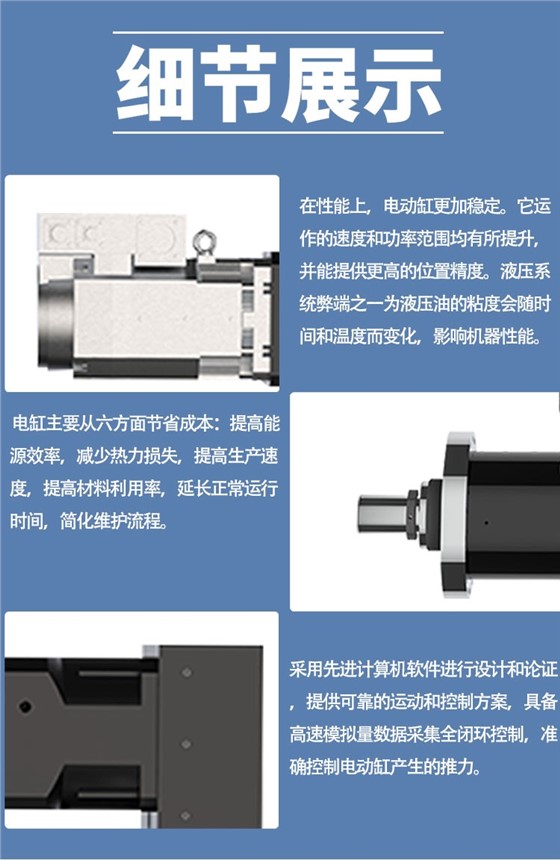 细节展示

在性能上，电动缸更加稳定。它运作的速度和功率范围均有所提升，并能提供更高的位置精度。液压系统弊端之一为液压油的粘度会随时间和温度而变化，影响机器性能。

电缸主要从六方面节省成本：提高能源效率，减少热力损失，提高生产速度，提高材料利用率，延长正常运行时间，简化维护流程。

采用先进计算机软件进行设计和论证，提供可靠的运动和控制方案，具备高速模拟量数据采集全闭环控制，准确控制电动缸产生的推力。