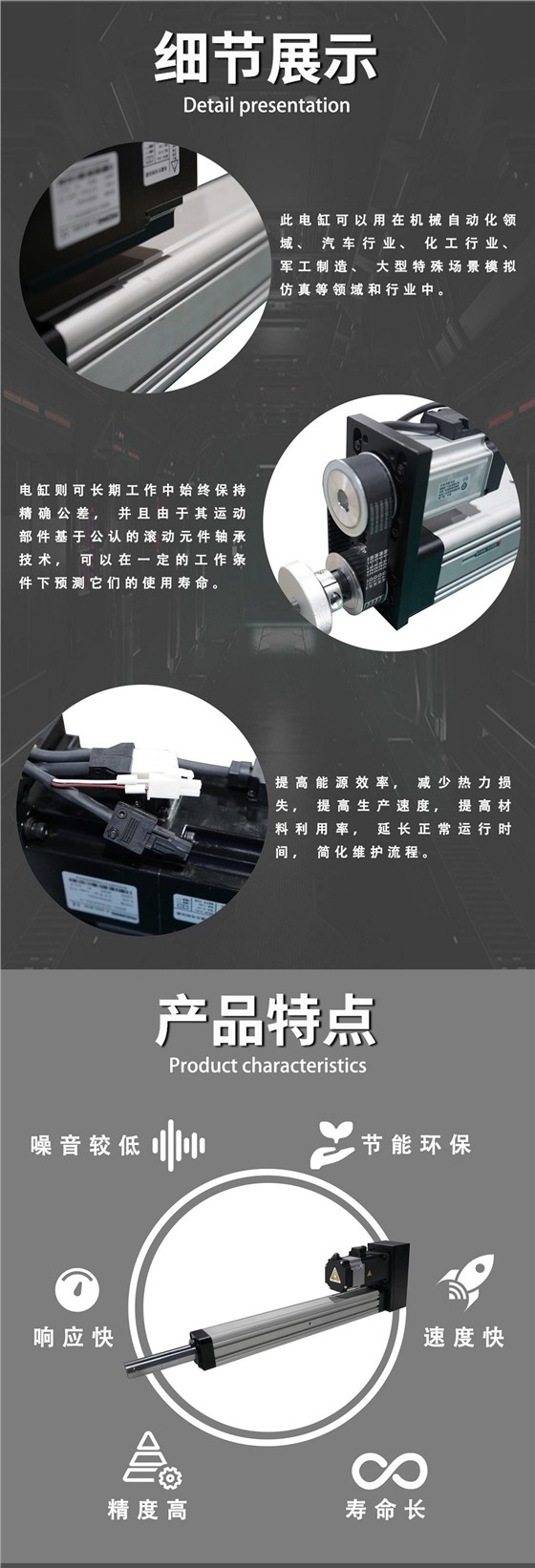 细节展示
Detail presentation

此电缸可以用在机械自动化领域、汽车行业、化工行业、军工制造、大型特殊场景模拟仿真等领域和行业中。

电缸则可长期工作中始终保持精确公差，并且由于其运动部件基于公认的滚动元件轴承技术，可以在一定的工作条件下预测它们的使用寿命。

提高能源效率，减少热力损失，提高生产速度，提高材料利用率，延长正常运行时间，简化维护流程。

产品特点
Product characteristics

噪音较低

节能环保

响应快

速度快

精度高

寿命长