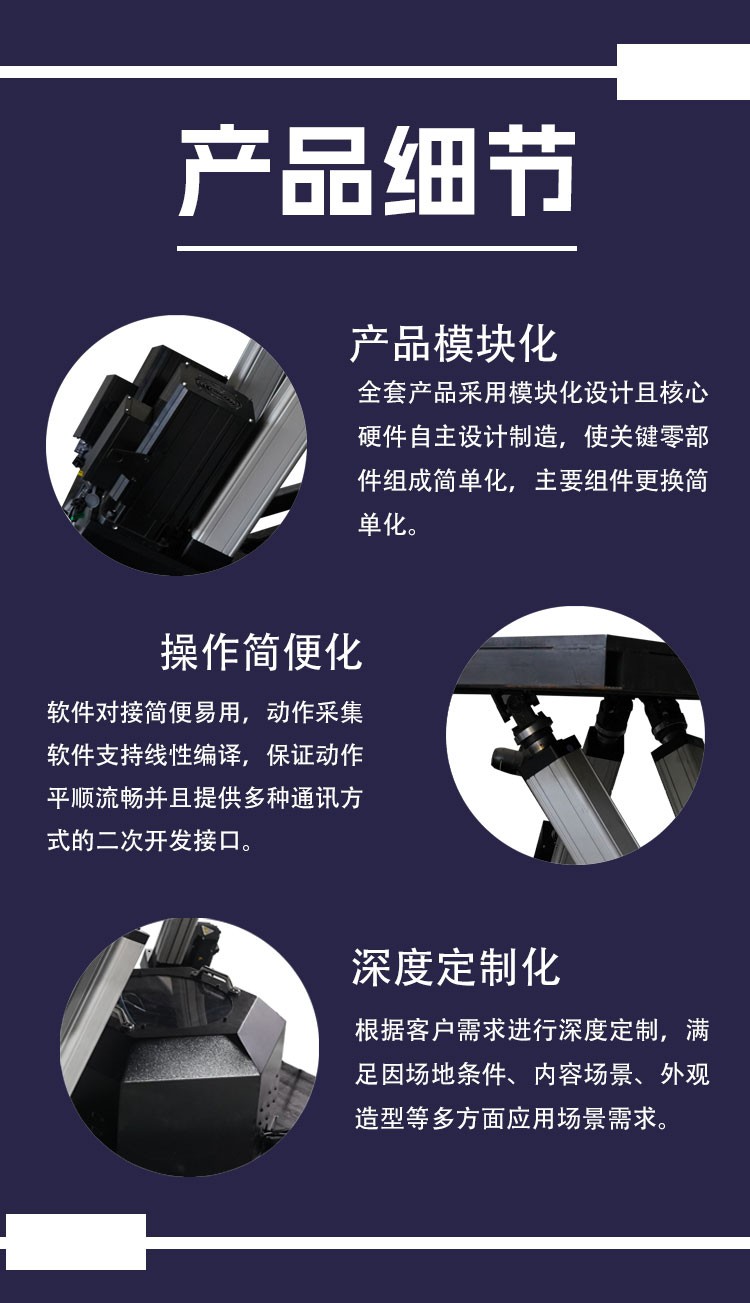 产品细节

产品模块化

全套产品采用模块化设计且核心硬件自主设计制造，使关键零部件组成简单化，主要组件更换简单化。

操作简便化

软件对接简便易用，动作采集软件支持线性编译，保证动作平顺流畅并且提供多种通讯方式的二次开发接口。

深度定制化

根据客户需求进行深度定制，满足因场地条件、内容场景、外观造型等多方面应用场景需求。