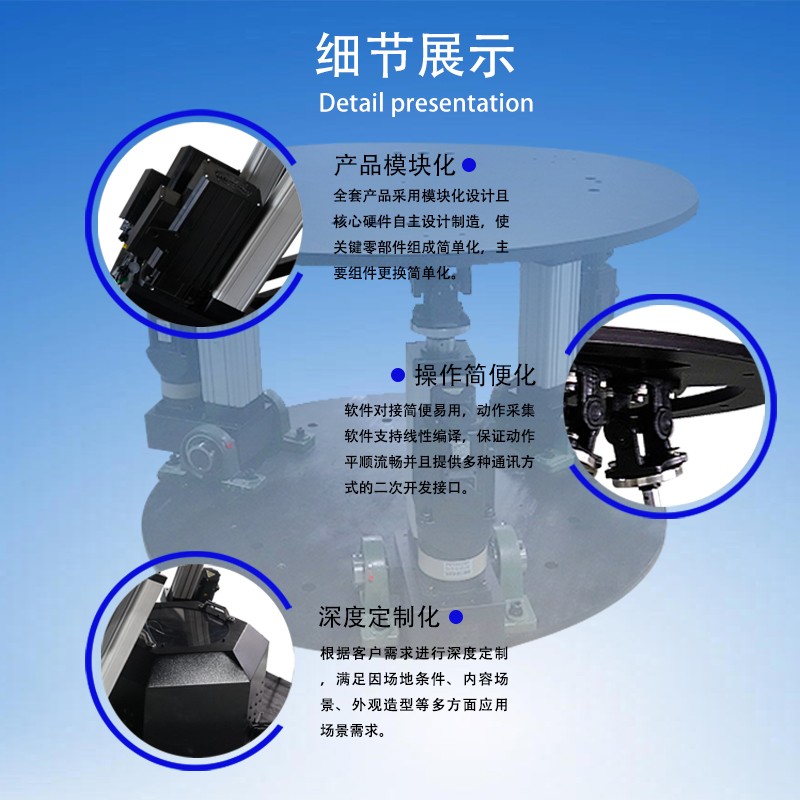 细节展示
Detail presentation

产品模块化

全套产品采用模块化设计且核心硬件自主设计制造，使关键零部件组成简单化，主要组件更换简单化。

操作简便化

软件对接简便易用，动作采集软件支持线性编译，保证动作平顺流畅并且提供多种通讯方式的二次开发接口。

深度定制化

根据客户需求进行深度定制，满足因场地条件、内容场景、外观造型等多方面应用场景需求。