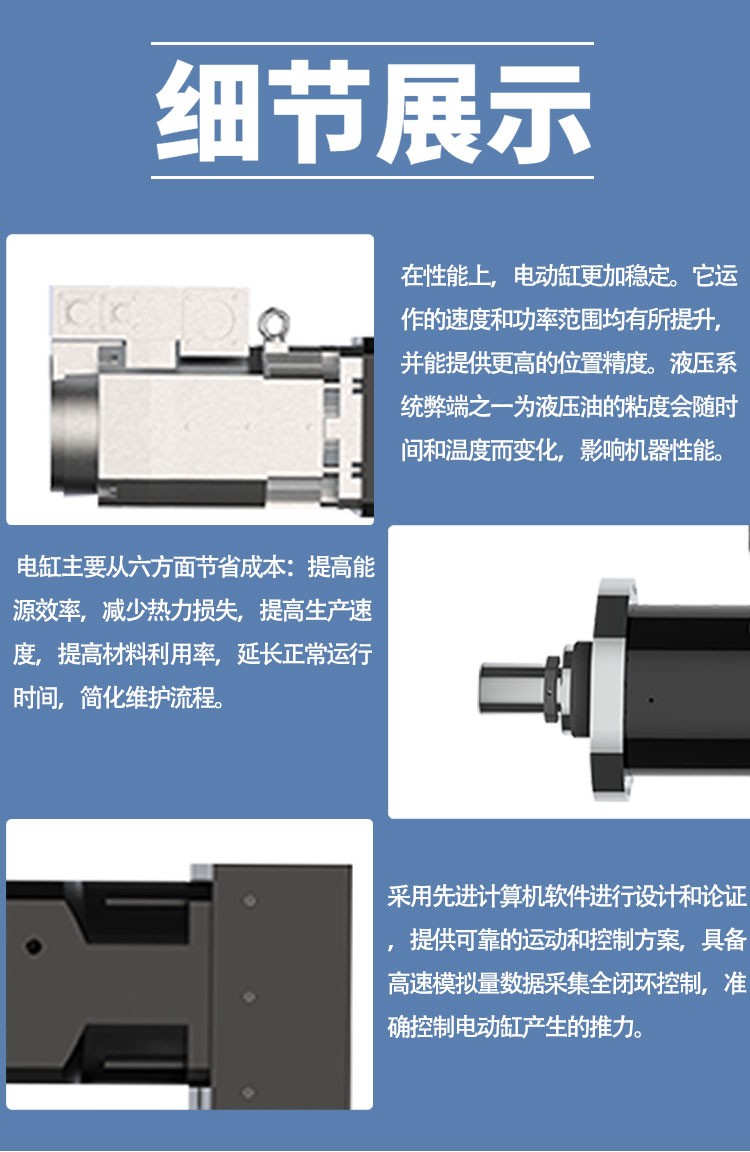 细节展示

在性能上，电动缸更加稳定。它运作的速度和功率范围均有所提升，并能提供更高的位置精度。液压系统弊端之一为液压油的粘度会随时间和温度而变化，影响机器性能。

电缸主要从六方面节省成本：提高能源效率，减少热力损失，提高生产速度，提高材料利用率，延长正常运行时间，简化维护流程。

采用先进计算机软件进行设计和论证，提供可靠的运动和控制方案，具备高速模拟量数据采集全闭环控制，准确控制电动缸产生的推力。